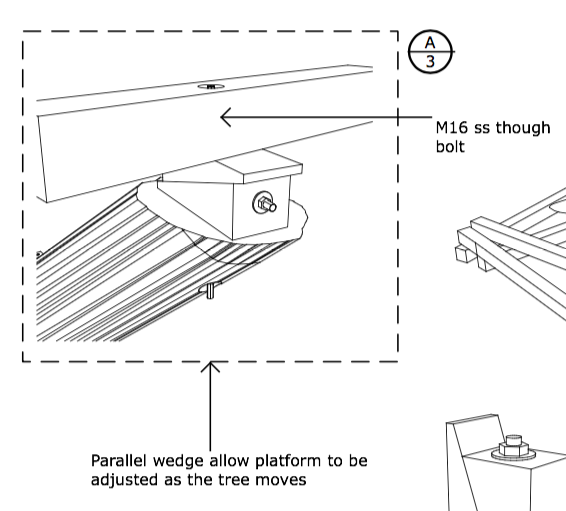 A
3

M16 ss though bolt

Parallel wedge allow platform to be adjusted as the tree moves